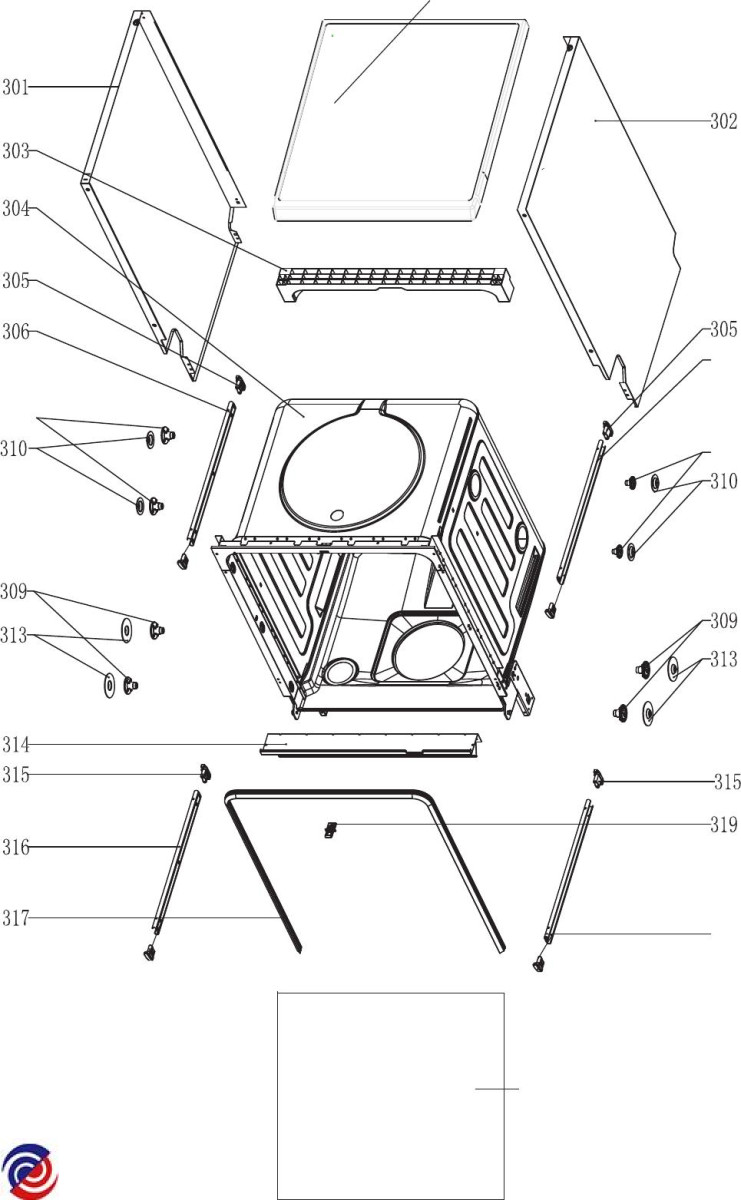 301
303
304
305
306
310
309
313
314
315
316
317
302
305
310
309
313
315
319